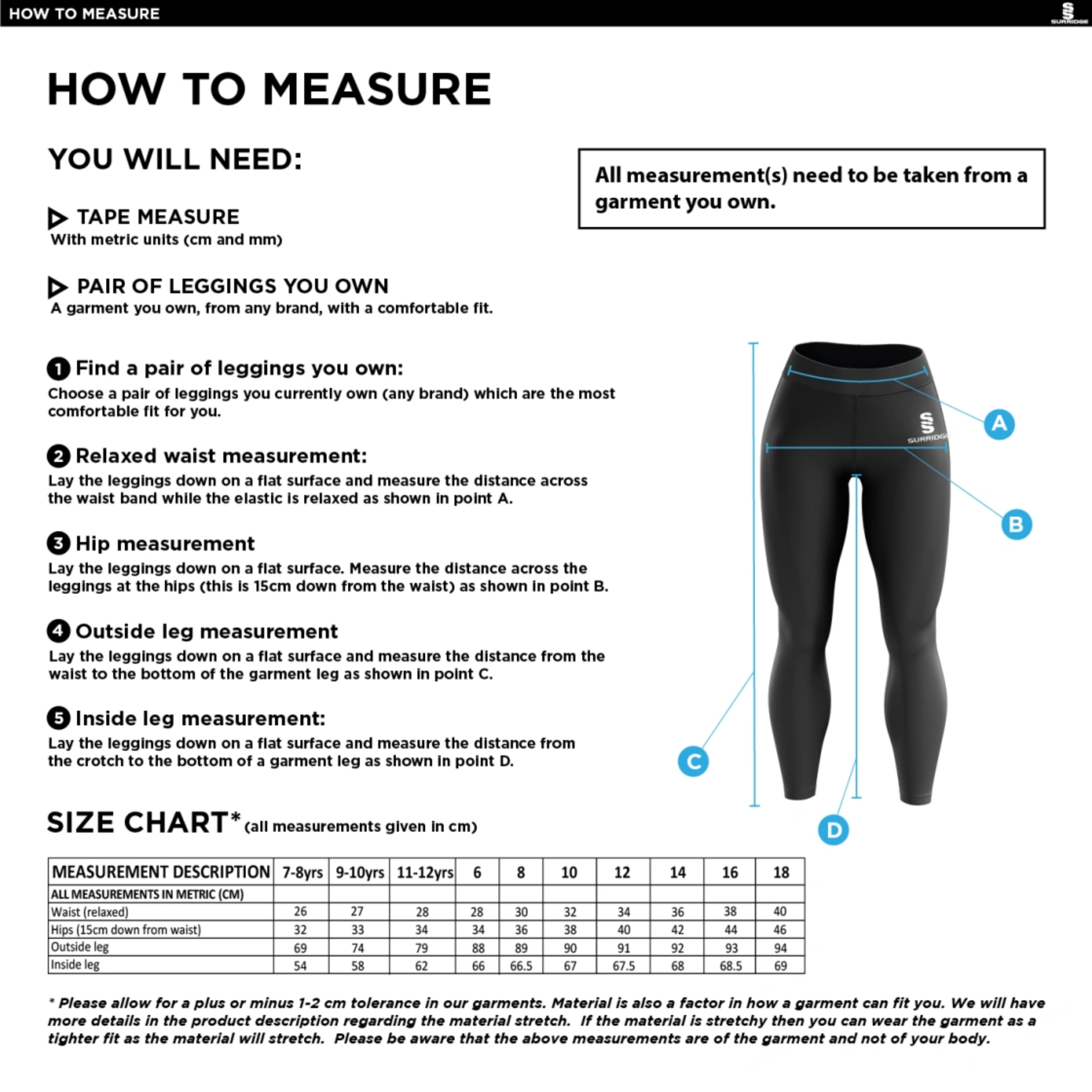 HOW TO MEASURE

SURRIDGE

HOW TO MEASURE

YOU WILL NEED:

All measurement(s) need to be taken from a garment you own.

TAPE MEASURE
With metric units (cm and mm)

PAIR OF LEGGINGS YOU OWN
A garment you own, from any brand, with a comfortable fit.

1 Find a pair of leggings you own:
Choose a pair of leggings you currently own (any brand) which are the most comfortable fit for you.

2 Relaxed waist measurement:
Lay the leggings down on a flat surface and measure the distance across the waist band while the elastic is relaxed as shown in point A.

3 Hip measurement
Lay the leggings down on a flat surface. Measure the distance across the leggings at the hips (this is 15cm down from the waist) as shown in point B.

4 Outside leg measurement
Lay the leggings down on a flat surface and measure the distance from the waist to the bottom of the garment leg as shown in point C.

5 Inside leg measurement:
Lay the leggings down on a flat surface and measure the distance from the crotch to the bottom of a garment leg as shown in point D.

SURRIDGE

A

B

C

D

SIZE CHART* (all measurements given in cm)

| MEASUREMENT DESCRIPTION | 7-8yrs | 9-10yrs | 11-12yrs | 6 | 8 | 10 | 12 | 14 | 16 | 18 |
|---|---|---|---|---|---|---|---|---|---|---|
| ALL MEASUREMENTS IN METRIC (CM) | | | | | | | | | | |
| Waist (relaxed) | 26 | 27 | 28 | 28 | 30 | 32 | 34 | 36 | 38 | 40 |
| Hips (15cm down from waist) | 32 | 33 | 34 | 34 | 36 | 38 | 40 | 42 | 44 | 46 |
| Outside leg | 69 | 74 | 79 | 88 | 89 | 90 | 91 | 92 | 93 | 94 |
| Inside leg | 54 | 58 | 62 | 66 | 66.5 | 67 | 67.5 | 68 | 68.5 | 69 |

* Please allow for a plus or minus 1-2 cm tolerance in our garments. Material is also a factor in how a garment can fit you. We will have more details in the product description regarding the material stretch. If the material is stretchy then you can wear the garment as a tighter fit as the material will stretch. Please be aware that the above measurements are of the garment and not of your body.